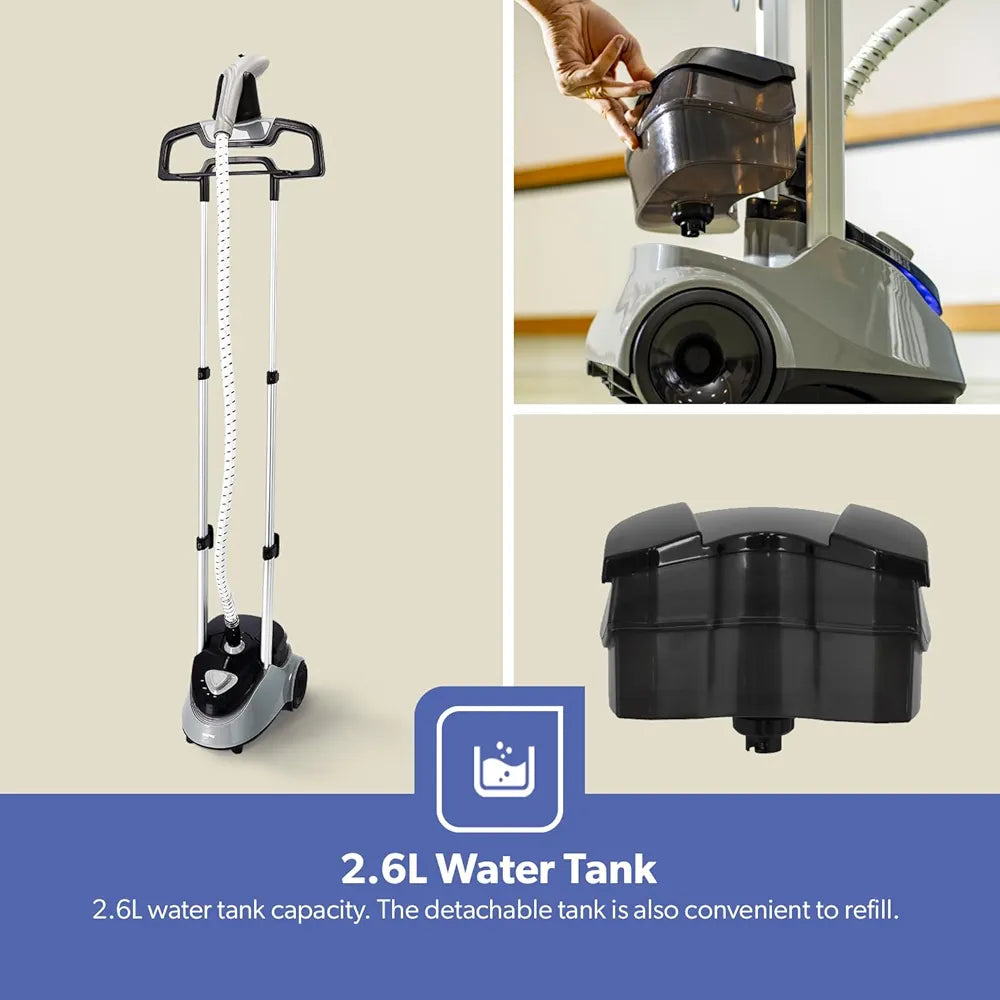 2.6L Water Tank

2.6L water tank capacity. The detachable tank is also convenient to refill.